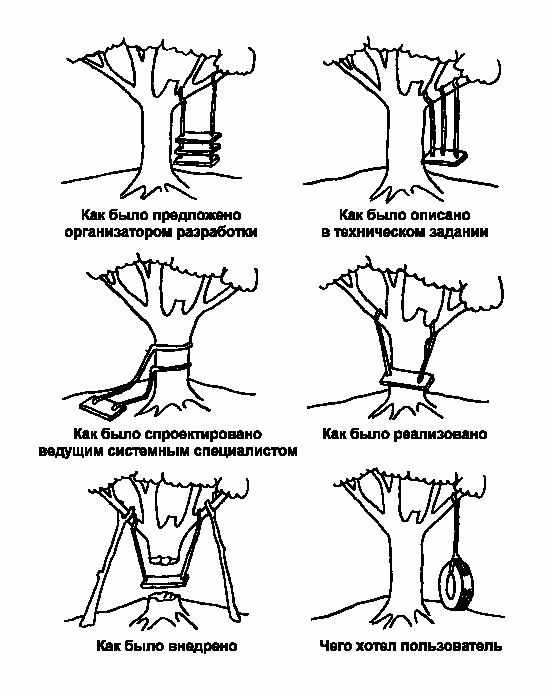 Как было предложено организатором разработки

Как было описано в техническом задании

Как было спроектировано ведущим системным специалистом

Как было реализовано

Как было внедрено

Чего хотел пользователь